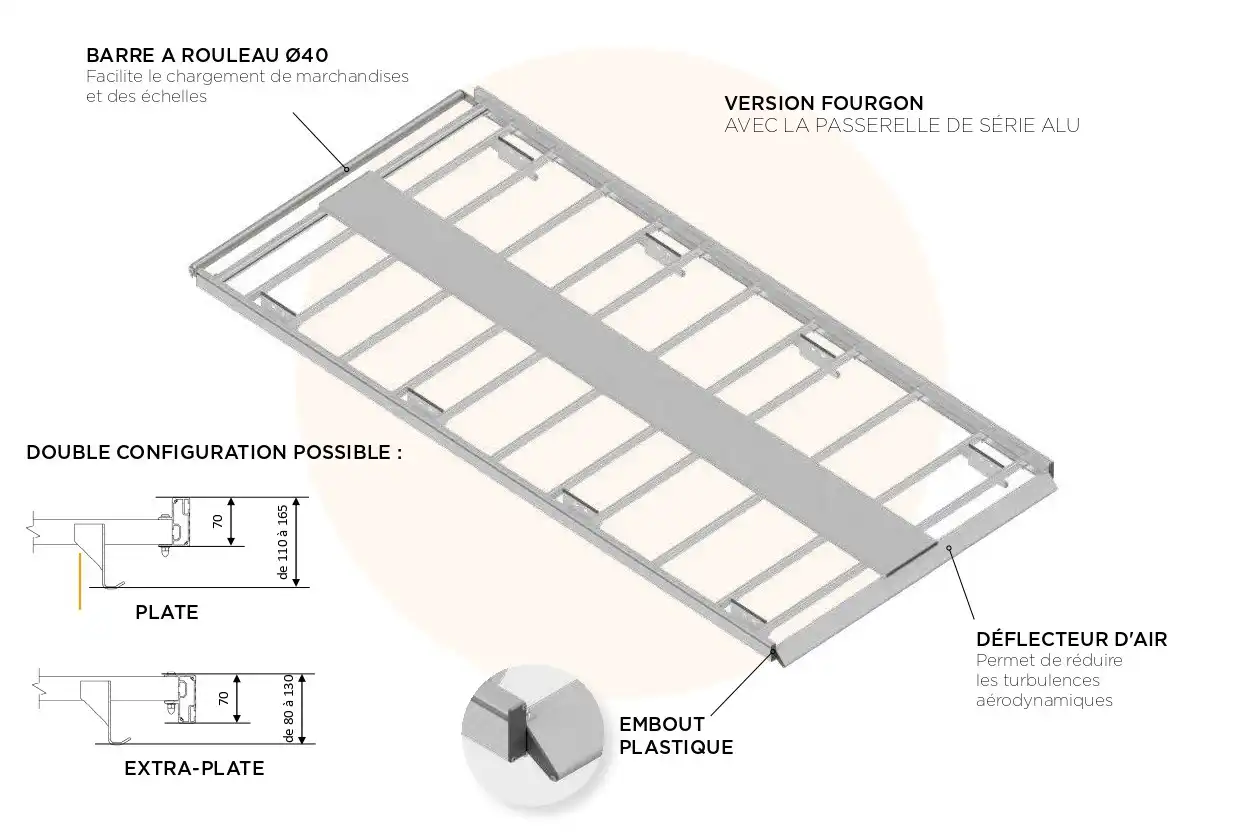 BARRE A ROULEAU Ø40
Facilite le chargement de marchandises et des échelles

VERSION FOURGON
AVEC LA PASSERELLE DE SÉRIE ALU

DOUBLE CONFIGURATION POSSIBLE :

70
de 110 à 165

PLATE

70
de 80 à 130

EXTRA-PLATE

EMBOUT
PLASTIQUE

DÉFLECTEUR D'AIR
Permet de réduire les turbulences aérodynamiques