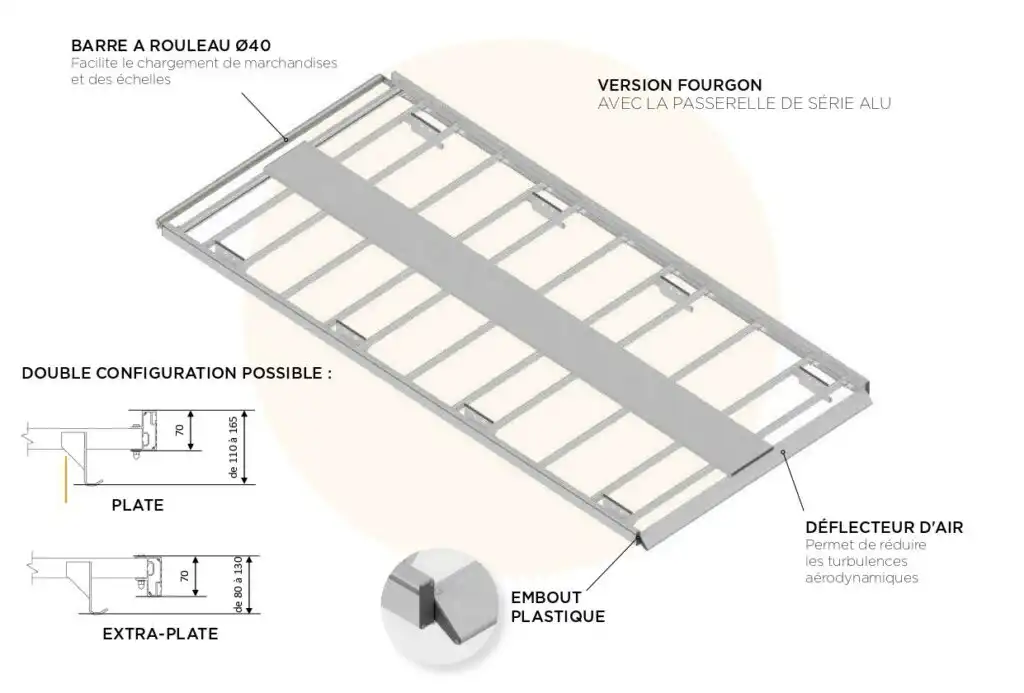 BARRE A ROULEAU Ø40
Facilite le chargement de marchandises et des échelles

VERSION FOURGON
AVEC LA PASSERELLE DE SÉRIE ALU

DOUBLE CONFIGURATION POSSIBLE :

70
de 110 à 165

PLATE

70
de 80 à 130

EXTRA-PLATE

EMBOUT PLASTIQUE

DÉFLECTEUR D'AIR
Permet de réduire les turbulences aérodynamiques